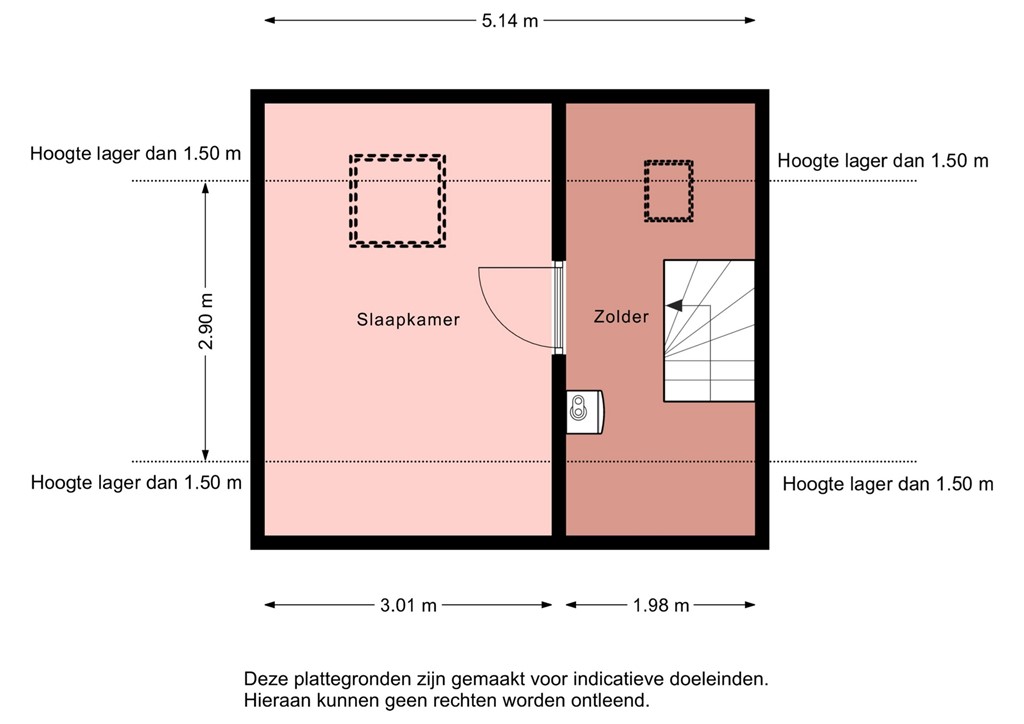 5.14 m

Hoogte lager dan 1.50 m

Hoogte lager dan 1.50 m

2.90 m

Slaapkamer

Zolder

Hoogte lager dan 1.50 m

Hoogte lager dan 1.50 m

3.01 m

1.98 m

Deze plattegronden zijn gemaakt voor indicatieve doeleinden.
Hieraan kunnen geen rechten worden ontleend.